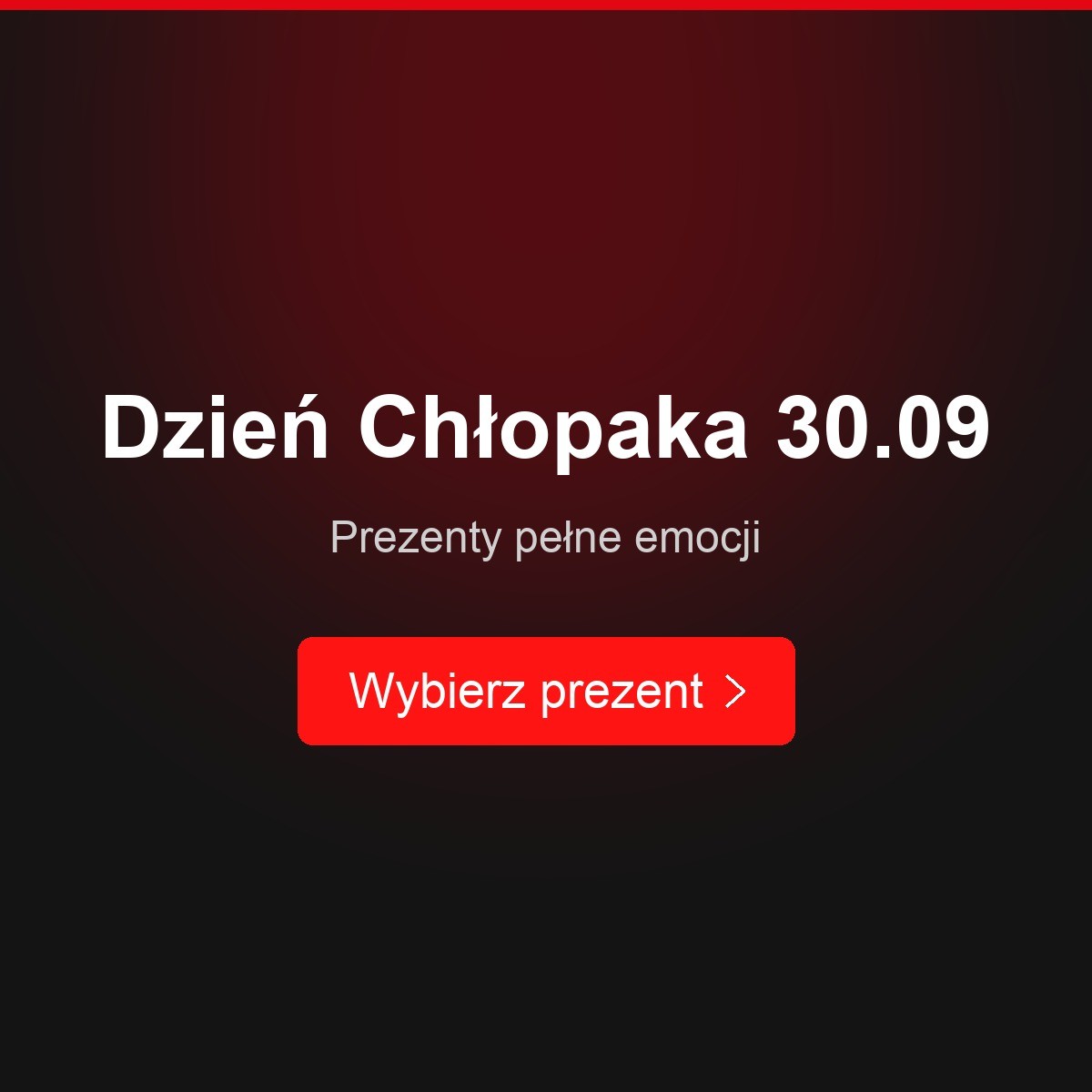 Dzień Chłopaka 30.09

Prezenty pełne emocji

Wybierz prezent >